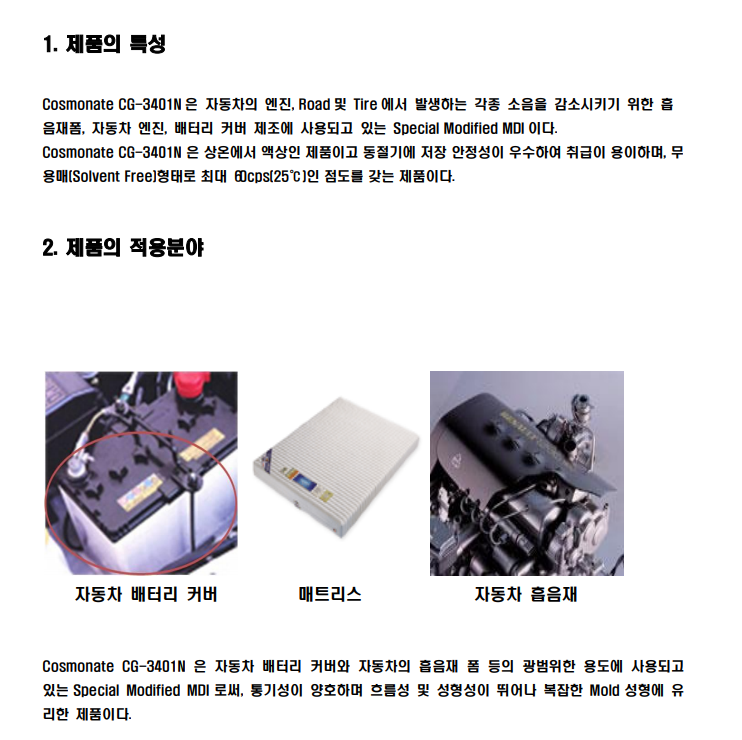 1. 제품의 특성

Cosmonate CG-3401N 은 자동차의 엔진, Road 및 Tire 에서 발생하는 각종 소음을 감소시키기 위한 흡음재폼, 자동차 엔진, 배터리 커버 제조에 사용되고 있는 Special Modified MDI 이다.
Cosmonate CG-3401N 은 상온에서 액상인 제품이고 동절기에 저장 안정성이 우수하여 취급이 용이하며, 무용매(Solvent Free)형태로 최대 60cps(25℃)인 점도를 갖는 제품이다.

2. 제품의 적용분야

자동차 배터리 커버

매트리스

자동차 흡음재

Cosmonate CG-3401N 은 자동차 배터리 커버와 자동차의 흡음재 폼 등의 광범위한 용도에 사용되고 있는 Special Modified MDI 로써, 통기성이 양호하며 흐름성 및 성형성이 뛰어나 복잡한 Mold 성형에 유리한 제품이다.